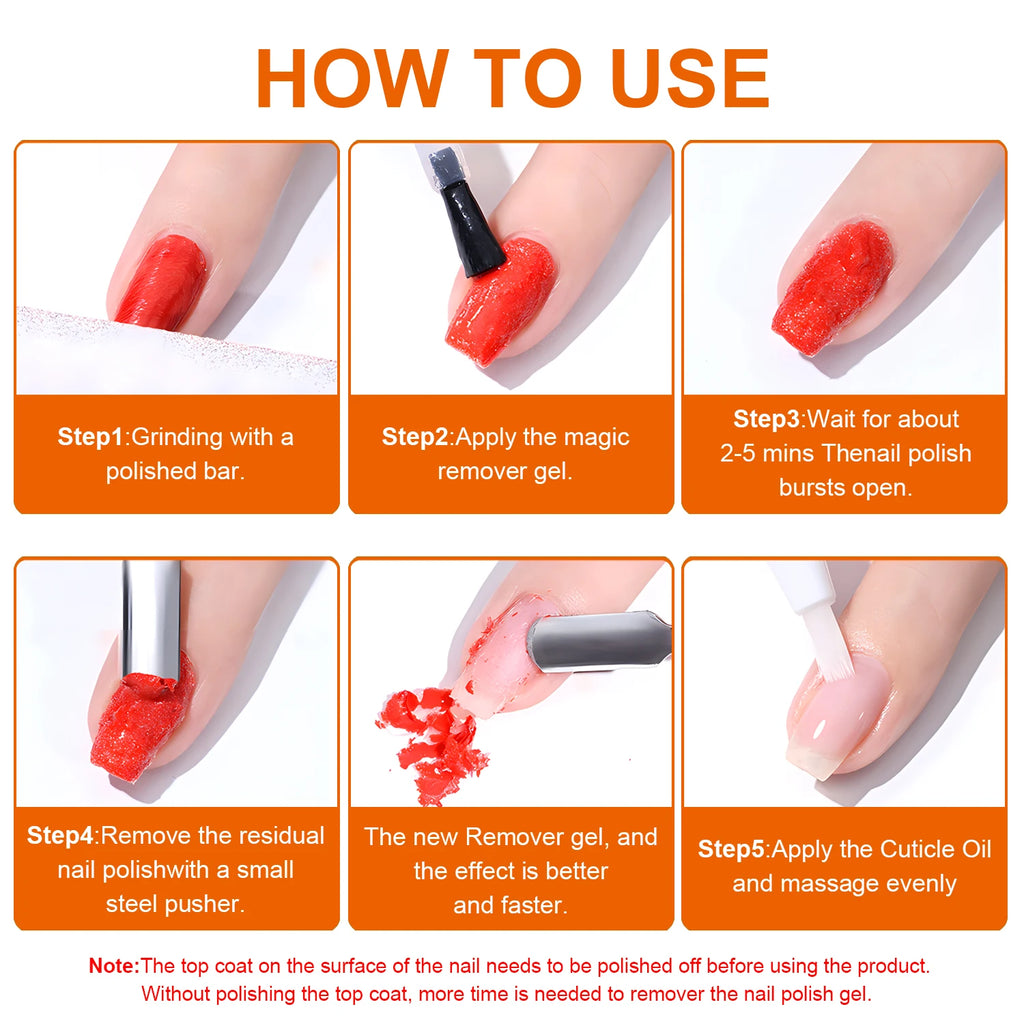 HOW TO USE

Step1:Grinding with a polished bar.

Step2:Apply the magic remover gel.

Step3:Wait for about 2-5 mins Thenail polish bursts open.

Step4:Remove the residual nail polishwith a small steel pusher.

The new Remover gel, and the effect is better and faster.

Step5:Apply the Cuticle Oil and massage evenly

Note:The top coat on the surface of the nail needs to be polished off before using the product. Without polishing the top coat, more time is needed to remover the nail polish gel.